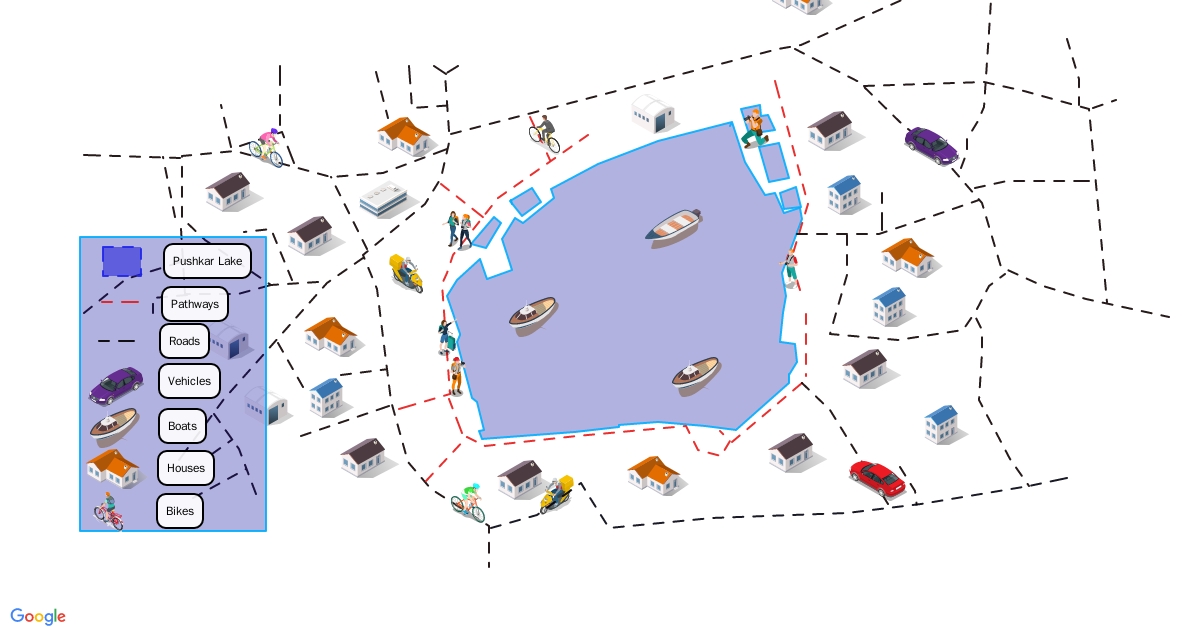 Pushkar Lake
Pathways
Roads
Vehicles
Boats
Houses
Bikes

Google