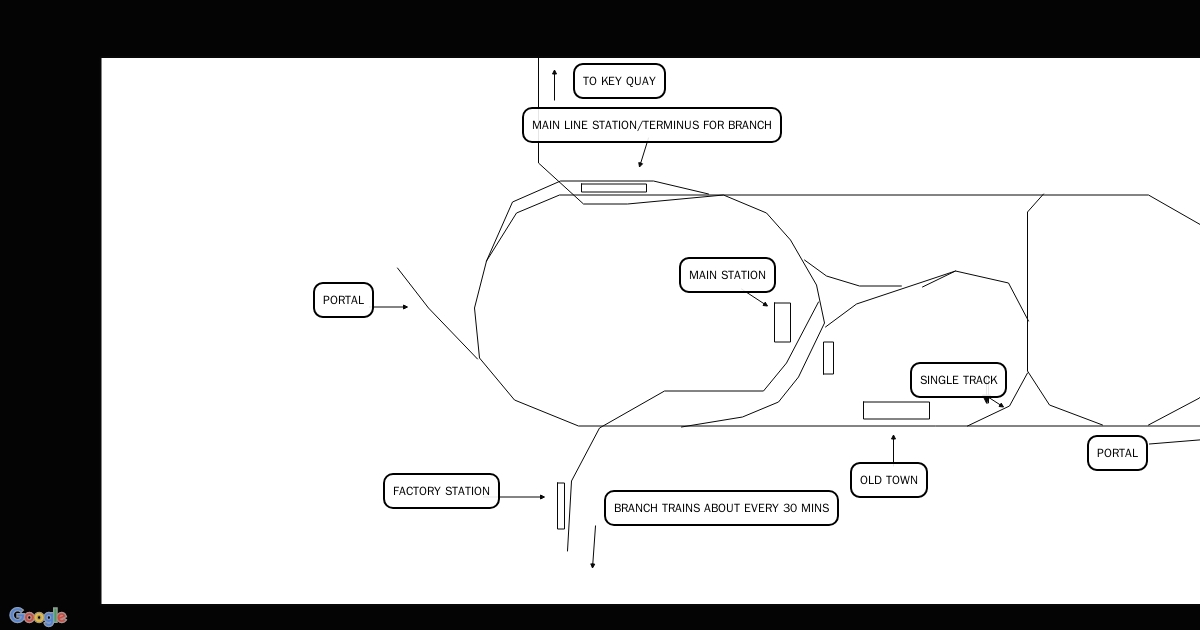 TO KEY QUAY

MAIN LINE STATION/TERMINUS FOR BRANCH

MAIN STATION

PORTAL

SINGLE TRACK

PORTAL

OLD TOWN

FACTORY STATION

BRANCH TRAINS ABOUT EVERY 30 MINS

Google