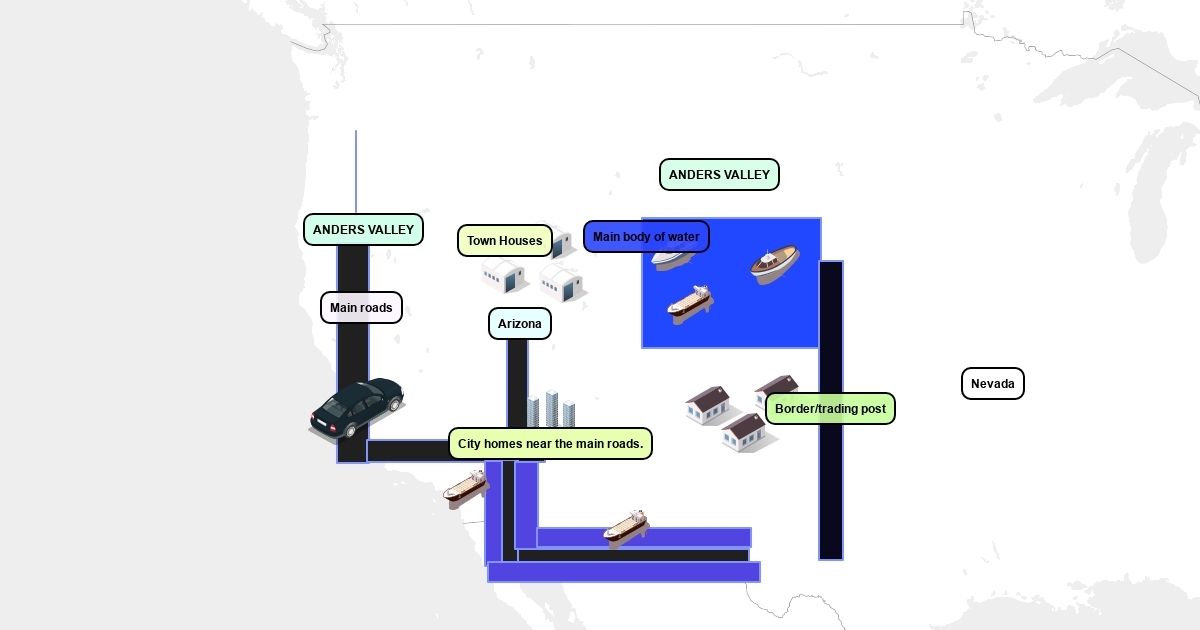 ANDERS VALLEY

ANDERS VALLEY

Town Houses

Main body of water

Main roads

Arizona

Nevada

Border/trading post

City homes near the main roads.